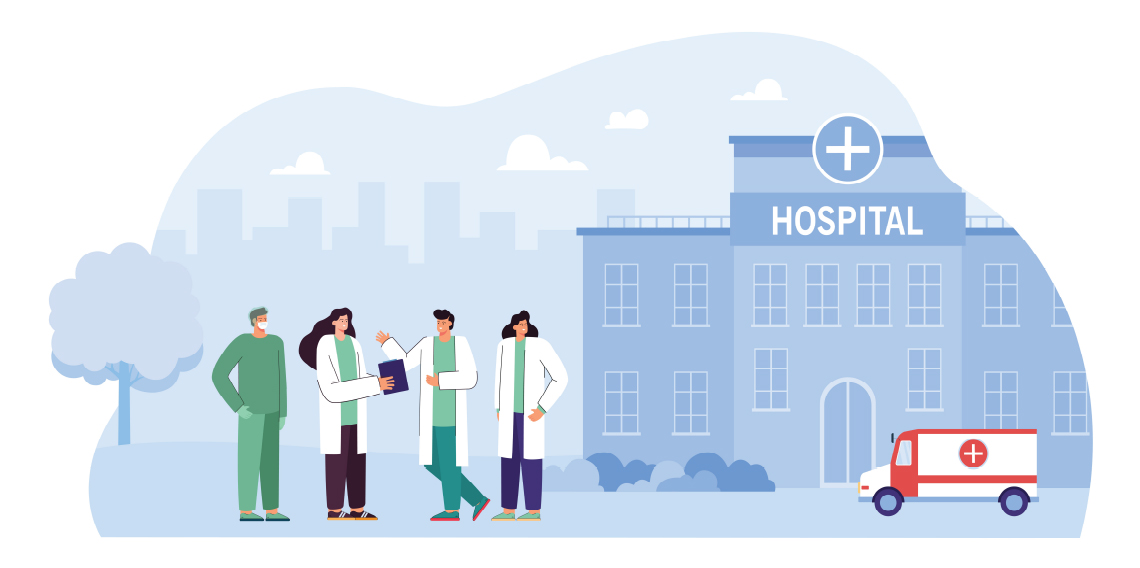 HOSPITAL