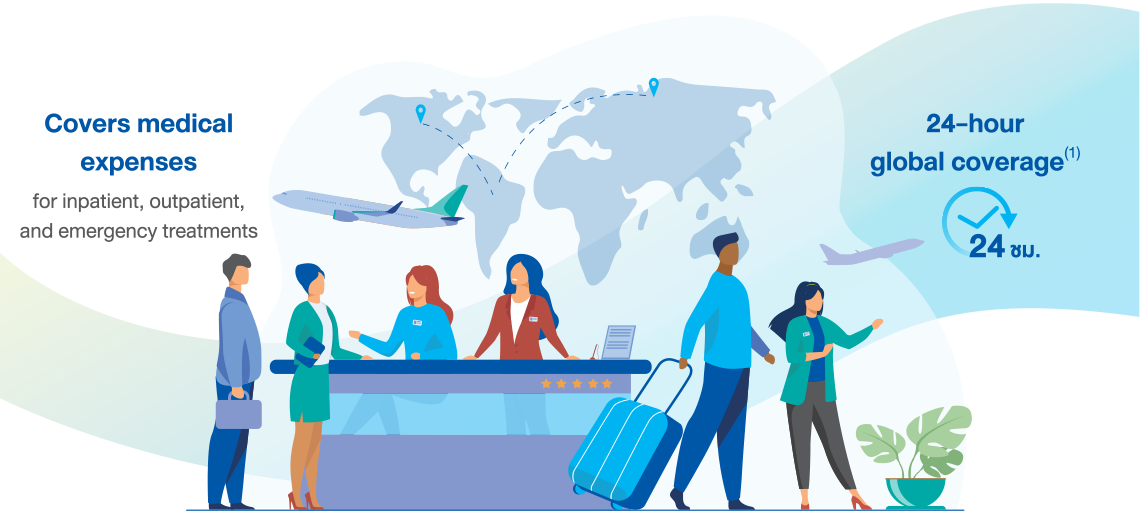 Covers medical expenses
for inpatient, outpatient, and emergency treatments

24-hour global coverage$^{(1)}$
24 ชม.