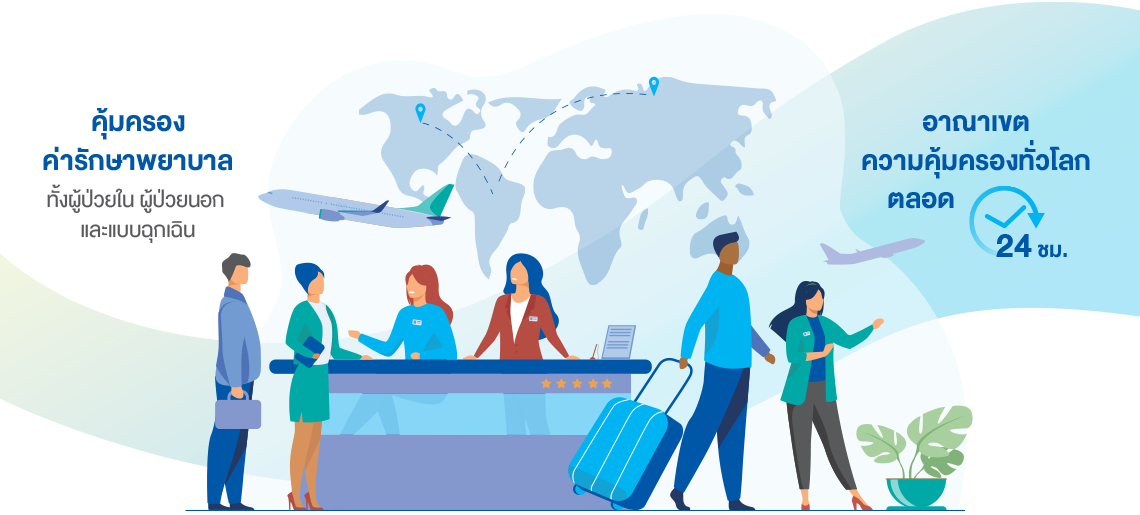 คุ้มครอง
ค่ารักษาพยาบาล
ทั้งผู้ป่วยใน ผู้ป่วยนอก
และแบบฉุกเฉิน

อาณาเขต
ความคุ้มครองทั่วโลก
ตลอด
24 ชม.